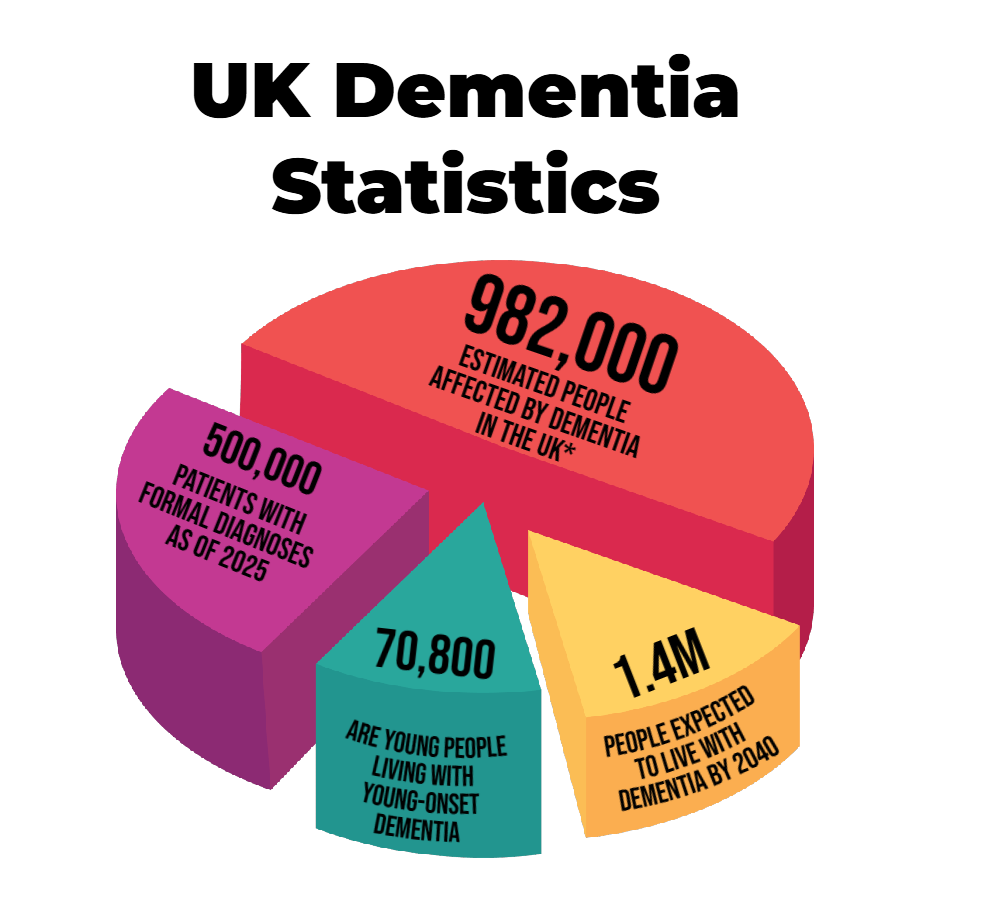 UK Dementia Statistics

982,000
ESTIMATED PEOPLE AFFECTED BY DEMENTIA IN THE UK*

500,000
PATIENTS WITH FORMAL DIAGNOSES AS OF 2025

70,800
ARE YOUNG PEOPLE LIVING WITH YOUNG-ONSET DEMENTIA

1.4M
PEOPLE EXPECTED TO LIVE WITH DEMENTIA BY 2040